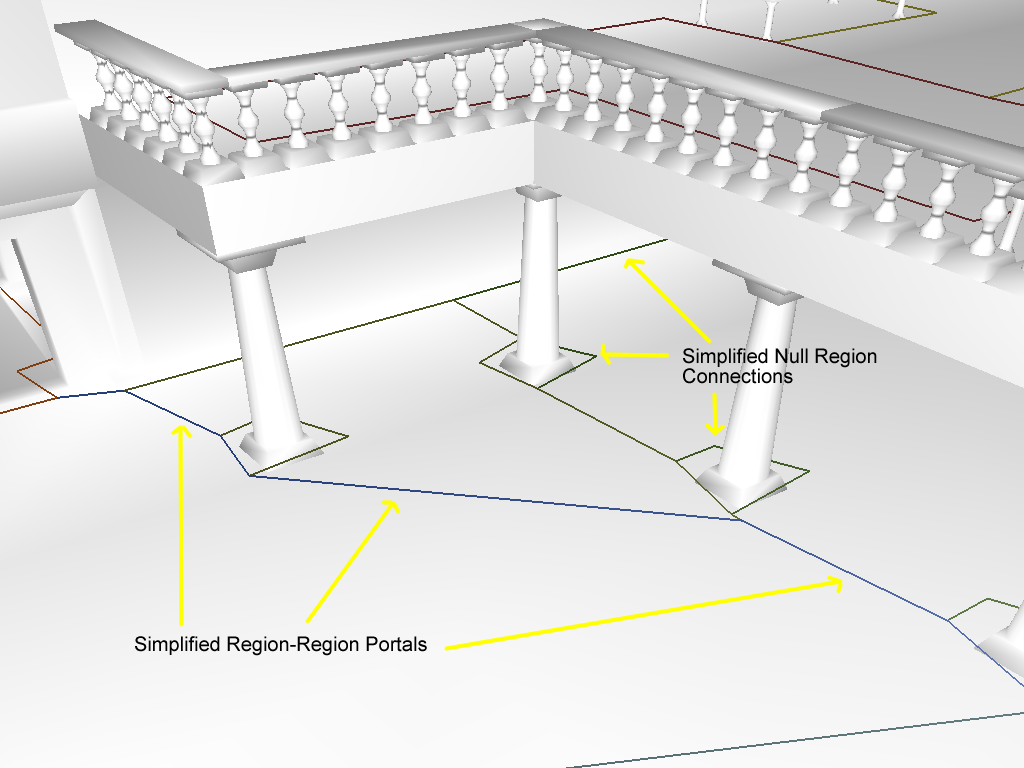 Simplified Null Region Connections

Simplified Region-Region Portals