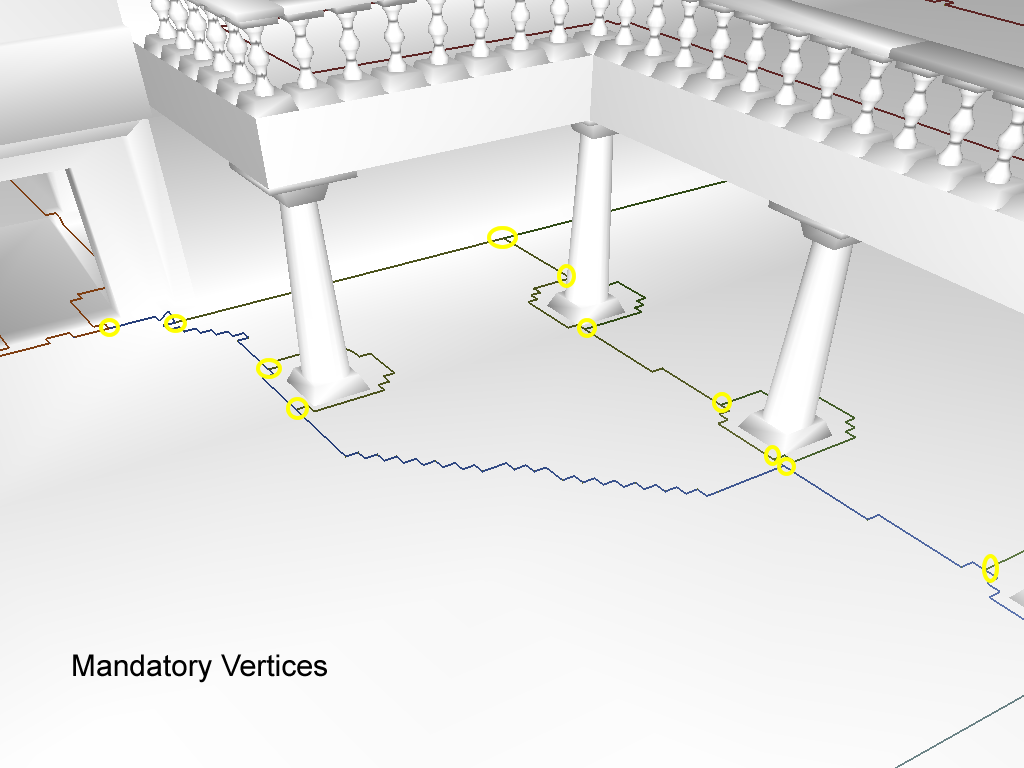 Mandatory Vertices